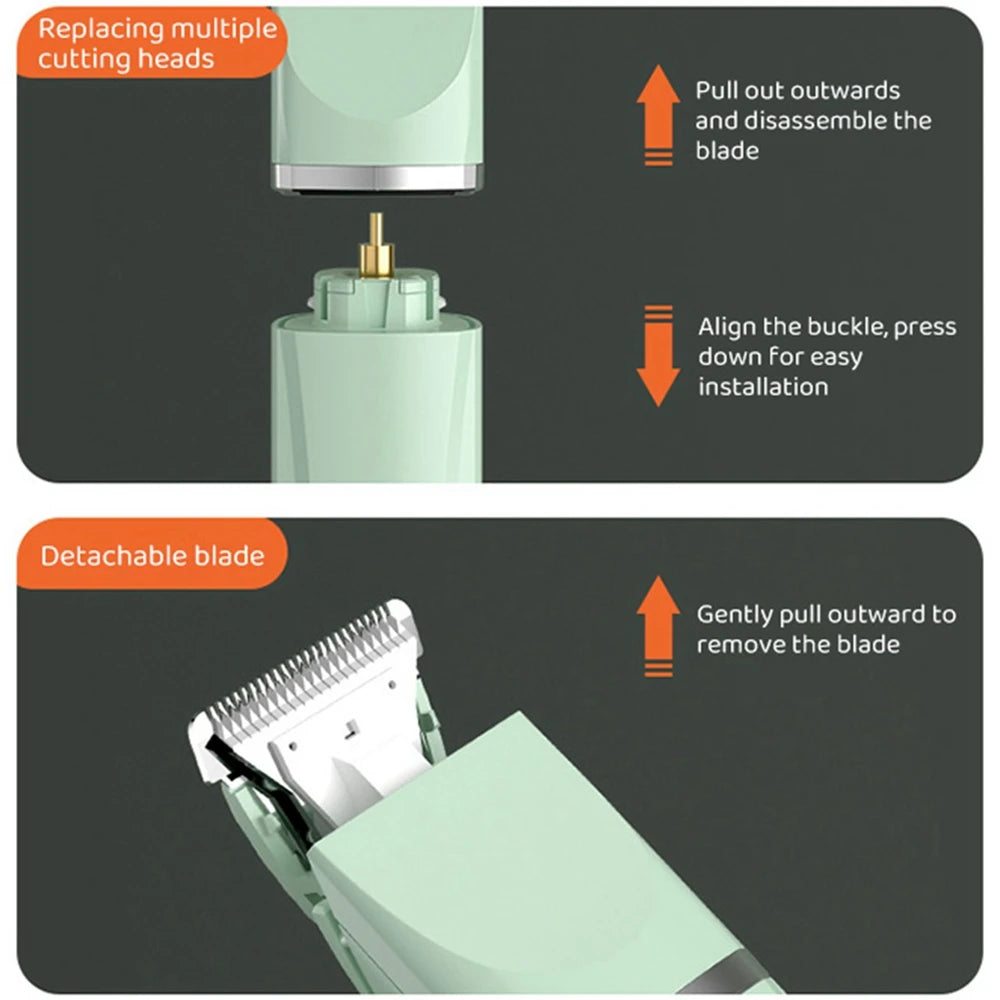 Replacing multiple cutting heads

Pull out outwards and disassemble the blade

Align the buckle, press down for easy installation

Detachable blade

Gently pull outward to remove the blade